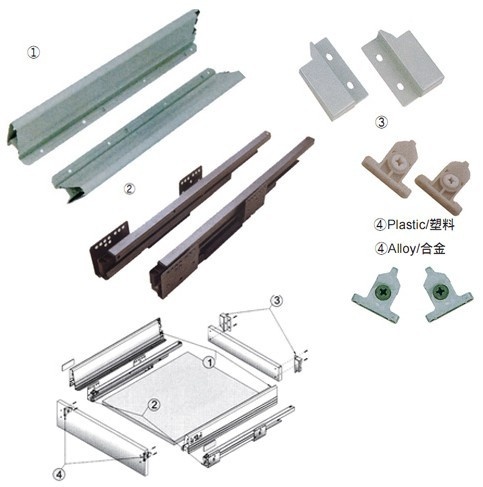 ①

②

③

④Plastic/塑料

④Alloy/合金

③

①

②

④